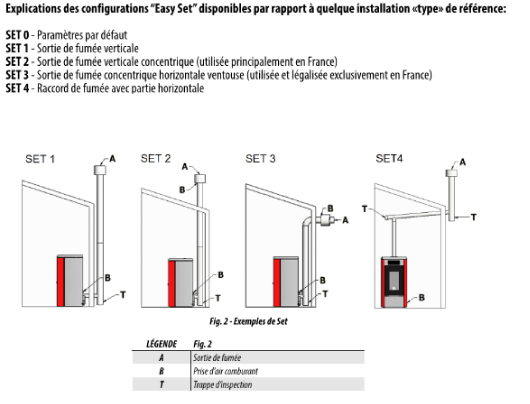 Explications des configurations "Easy Set" disponibles par rapport à quelque installation «type» de référence:

SET 0 - Paramètres par défaut
SET 1 - Sortie de fumée verticale
SET 2 - Sortie de fumée verticale concentrique (utilisée principalement en France)
SET 3 - Sortie de fumée concentrique horizontale ventouse (utilisée et légalisée exclusivement en France)
SET 4 - Raccord de fumée avec partie horizontale

SET 1
A
B
T

SET 2
A
B
B
T

SET 3
B
A
B
T

SET4
A
T
T
B

Fig. 2 - Exemples de Set

| LÉGENDE | Fig. 2 |
|---|---|
| A | Sortie de fumée |
| B | Prise d'air comburant |
| T | Trappe d'inspection |